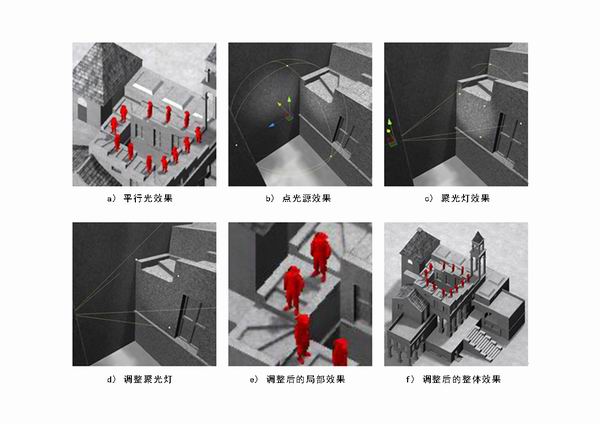 a) 平行光效果

b) 点光源效果

c) 聚光灯效果

d) 调整聚光灯

e) 调整后的局部效果

f) 调整后的整体效果